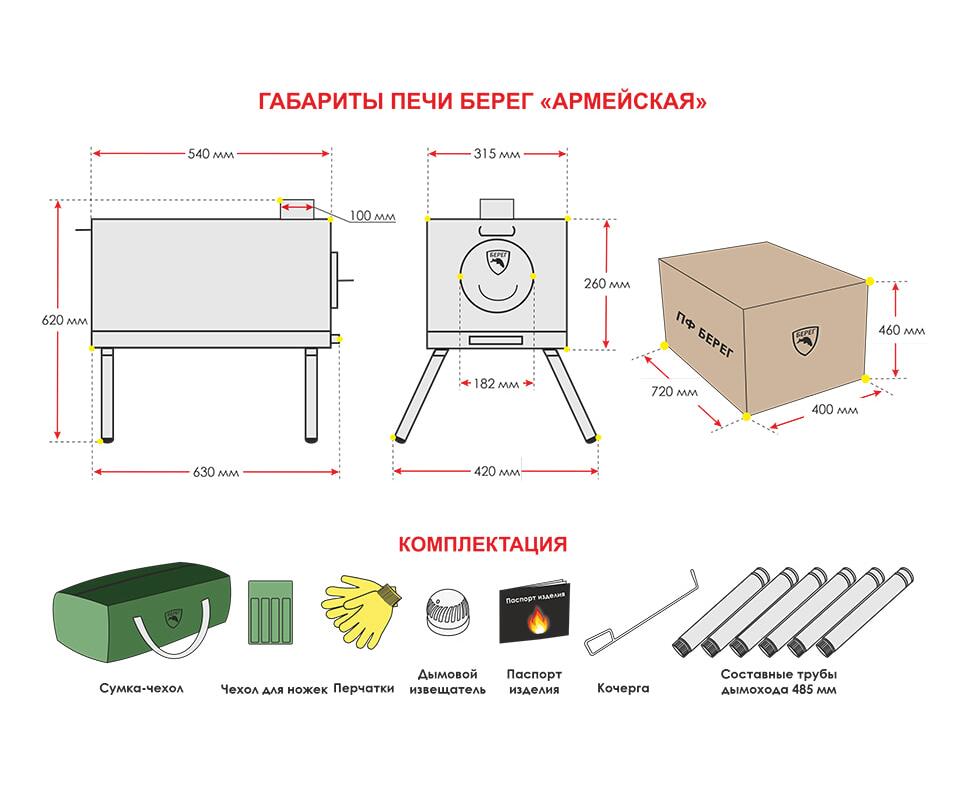 ГАБАРИТЫ ПЕЧИ БЕРЕГ «АРМЕЙСКАЯ»

540 мм

100 мм

620 мм

630 мм

315 мм

БЕРЕГ

260 мм

182 мм

420 мм

ПФ БЕРЕГ

БЕРЕГ

460 мм

720 мм

400 мм

КОМПЛЕКТАЦИЯ

Паспорт изделия

Сумка-чехол

Чехол для ножек

Перчатки

Дымовой извещатель

Паспорт изделия

Кочерга

Составные трубы дымохода 485 мм