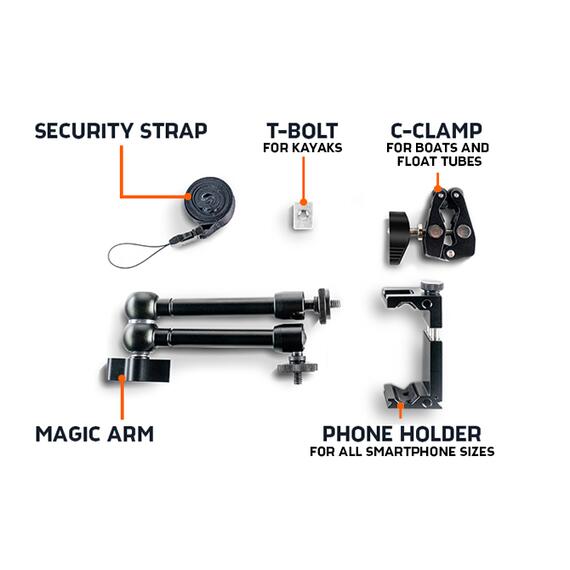 SECURITY STRAP

T-BOLT
FOR KAYAKS

C-CLAMP
FOR BOATS AND FLOAT TUBES

MAGIC ARM

PHONE HOLDER
FOR ALL SMARTPHONE SIZES