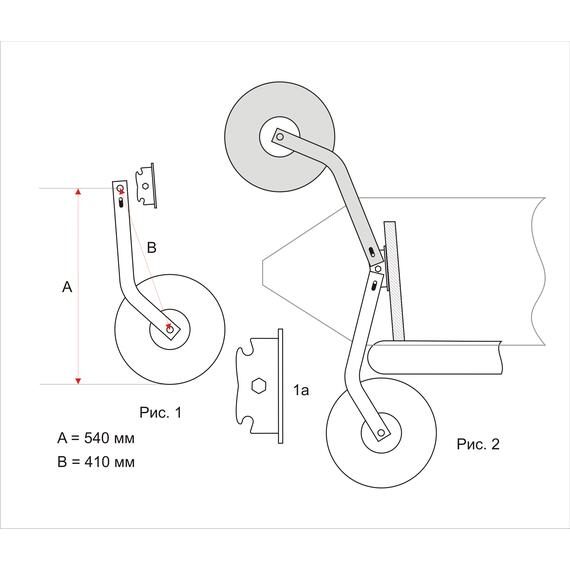 B

A

1a

Рис. 1

A = 540 мм

B = 410 мм

Рис. 2