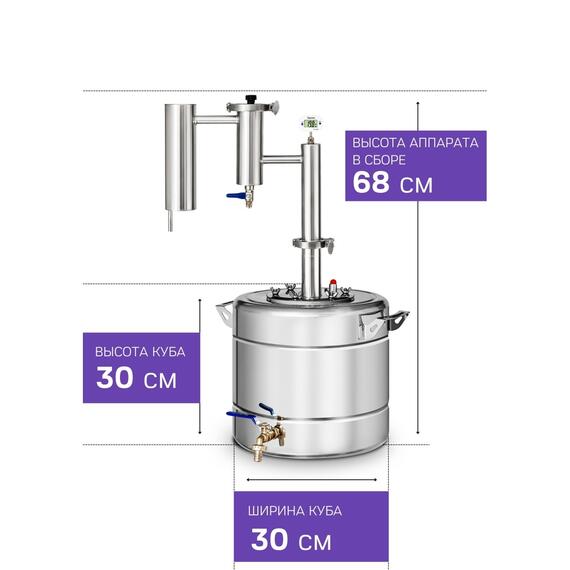 ВЫСОТА АППАРАТА В СБОРЕ
68 СМ

ВЫСОТА КУБА
30 СМ

ШИРИНА КУБА
30 СМ