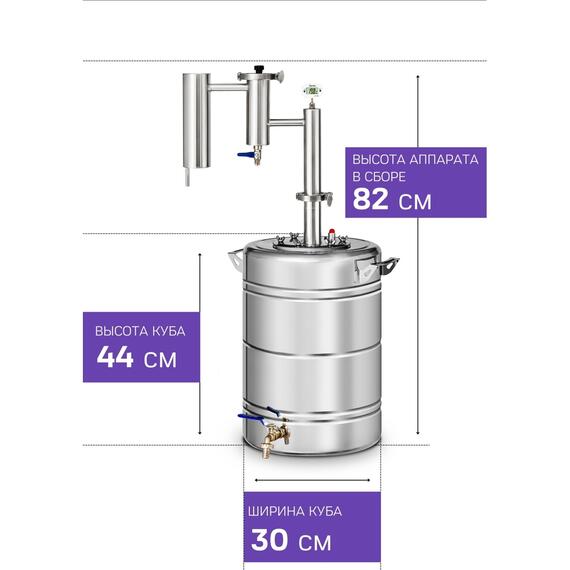 ВЫСОТА АППАРАТА В СБОРЕ
82 СМ

ВЫСОТА КУБА
44 СМ

ШИРИНА КУБА
30 СМ