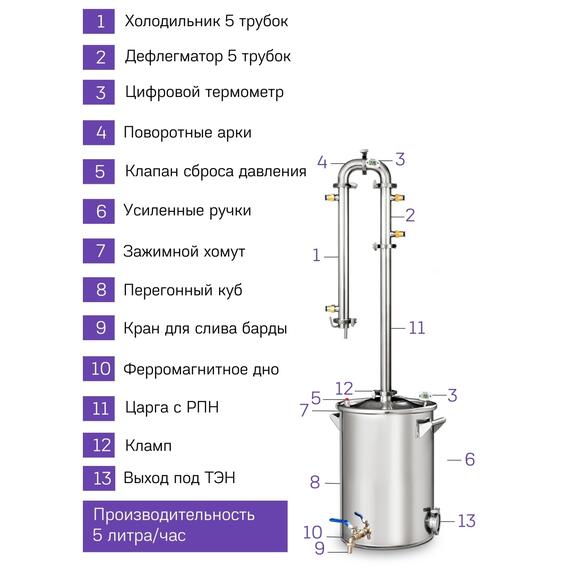 1 Холодильник 5 трубок
2 Дефлегматор 5 трубок
3 Цифровой термометр
4 Поворотные арки
5 Клапан сброса давления
6 Усиленные ручки
7 Зажимной хомут
8 Перегонный куб
9 Кран для слива барды
10 Ферромагнитное дно
11 Царга с РПН
12 Кламп
13 Выход под ТЭН

Производительность 5 литра/час

4 3 2 1 11 12 5 3 7 6 8 13 10 9