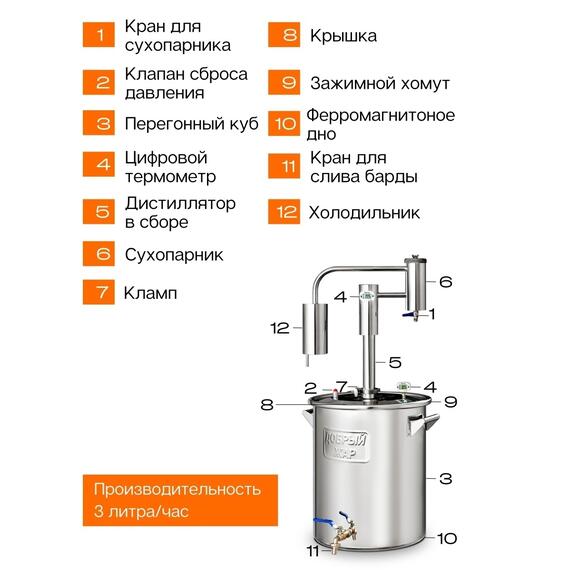 1 Кран для сухопарника

2 Клапан сброса давления

3 Перегонный куб

4 Цифровой термометр

5 Дистиллятор в сборе

6 Сухопарник

7 Кламп

8 Крышка

9 Зажимной хомут

10 Ферромагнитоное дно

11 Кран для слива барды

12 Холодильник

6

4

1

12

5

2

7

4

8

9

ДОБРЫЙ ЖАР

3

10

11

Производительность 3 литра/час