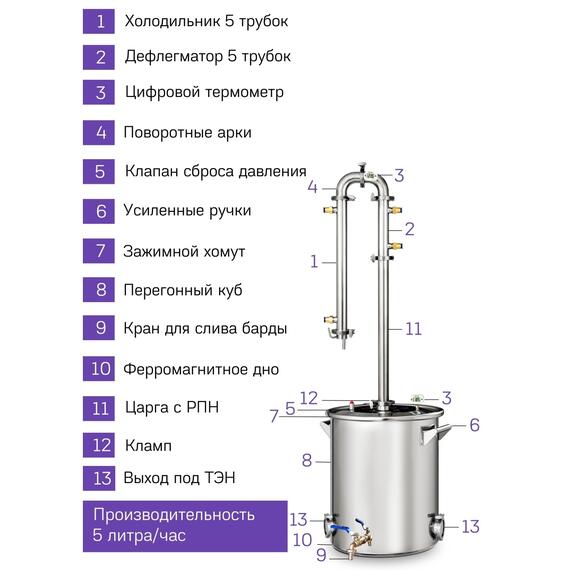 1 Холодильник 5 трубок

2 Дефлегматор 5 трубок

3 Цифровой термометр

4 Поворотные арки

5 Клапан сброса давления

6 Усиленные ручки

7 Зажимной хомут

8 Перегонный куб

9 Кран для слива барды

10 Ферромагнитное дно

11 Царга с РПН

12 Кламп

13 Выход под ТЭН

Производительность 5 литра/час

3
4
2
1
11
12
3
5
7
6
8
13
13
10
9