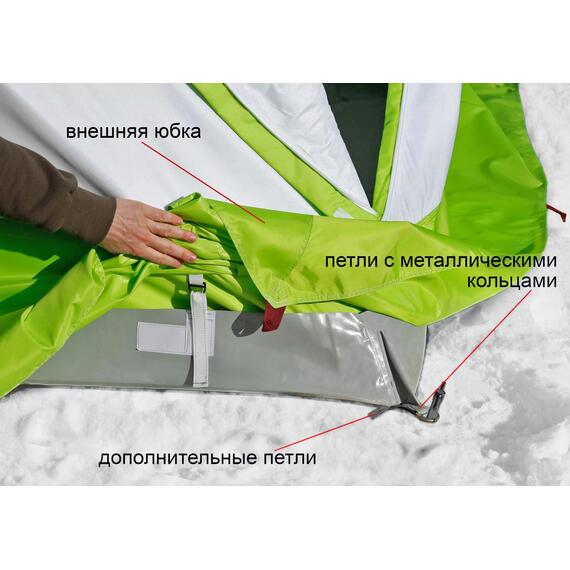 внешняя юбка

петли с металлическими кольцами

дополнительные петли