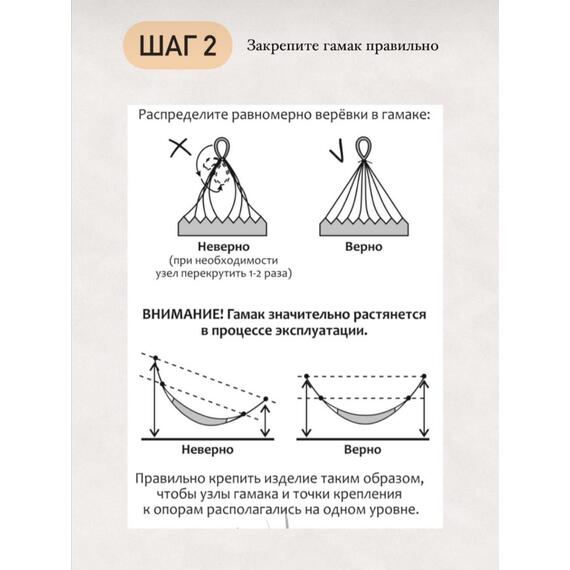 ШАГ 2

Закрепите гамак правильно

Распределите равномерно верёвки в гамаке:

Неверно
(при необходимости узел перекрутить 1-2 раза)

Верно

ВНИМАНИЕ! Гамак значительно растянется в процессе эксплуатации.

Неверно

Верно

Правильно крепить изделие таким образом, чтобы узлы гамака и точки крепления к опорам располагались на одном уровне.