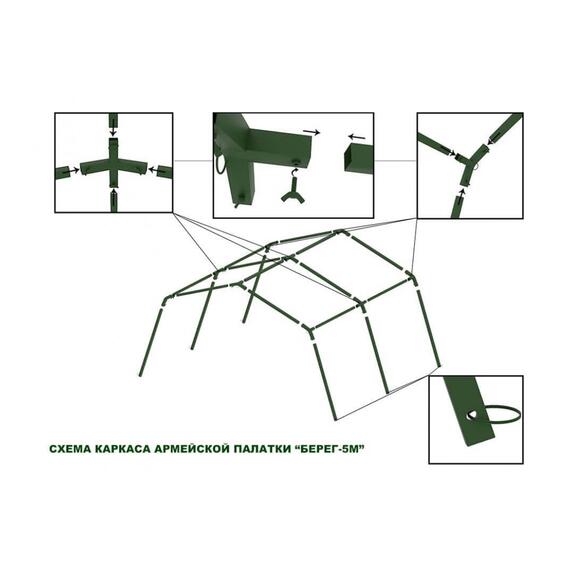 СХЕМА КАРКАСА АРМЕЙСКОЙ ПАЛАТКИ “БЕРЕГ-5М”