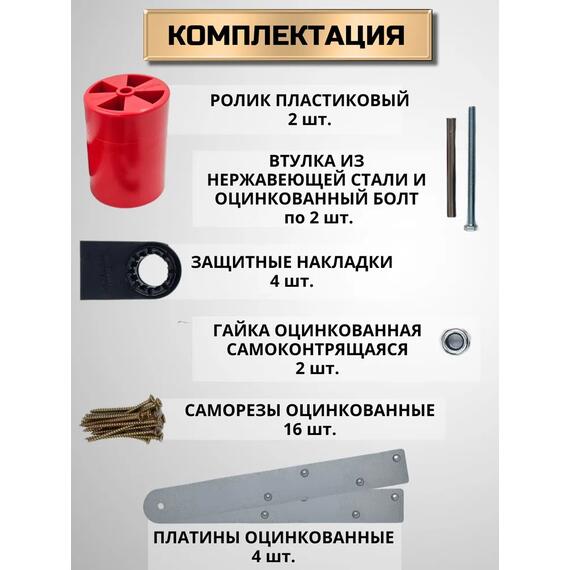 КОМПЛЕКТАЦИЯ

РОЛИК ПЛАСТИКОВЫЙ
2 шт.

ВТУЛКА ИЗ НЕРЖАВЕЮЩЕЙ СТАЛИ И ОЦИНКОВАННЫЙ БОЛТ
по 2 шт.

ЗАЩИТНЫЕ НАКЛАДКИ
4 шт.

ГАЙКА ОЦИНКОВАННАЯ САМОКОНТРЯЩАЯСЯ
2 шт.

САМОРЕЗЫ ОЦИНКОВАННЫЕ
16 шт.

ПЛАТИНЫ ОЦИНКОВАННЫЕ
4 шт.