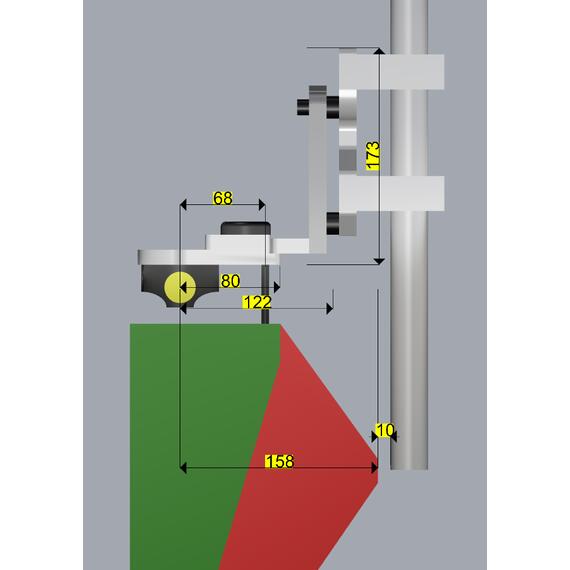 173
68
80
122
10
158