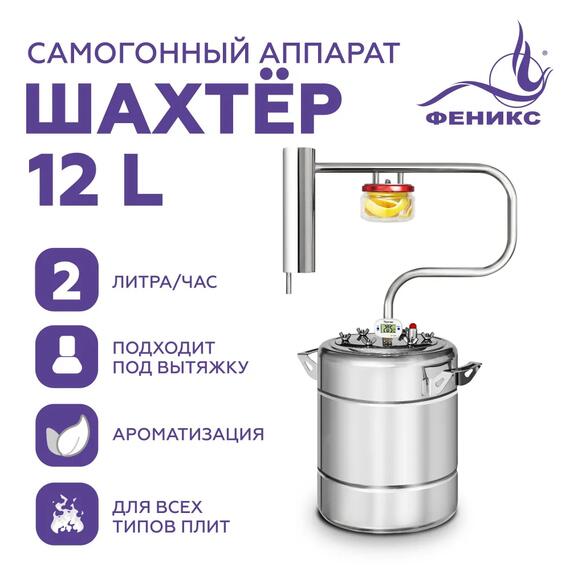 САМОГОННЫЙ АППАРАТ
ШАХТЁР
12 L

ФЕНИКС

2 ЛИТРА/ЧАС

ПОДХОДИТ ПОД ВЫТЯЖКУ

АРОМАТИЗАЦИЯ

ДЛЯ ВСЕХ ТИПОВ ПЛИТ