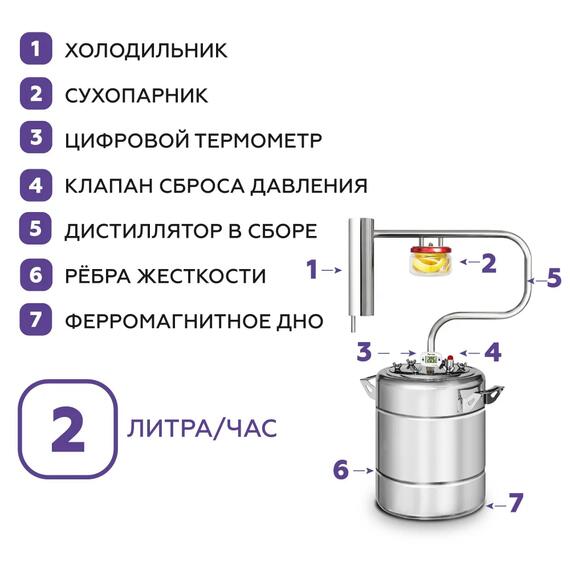 1 ХОЛОДИЛЬНИК
2 СУХОПАРНИК
3 ЦИФРОВОЙ ТЕРМОМЕТР
4 КЛАПАН СБРОСА ДАВЛЕНИЯ
5 ДИСТИЛЛЯТОР В СБОРЕ
6 РЁБРА ЖЕСТКОСТИ
7 ФЕРРОМАГНИТНОЕ ДНО

2 ЛИТРА/ЧАС

1
2
5
3
4
6
7