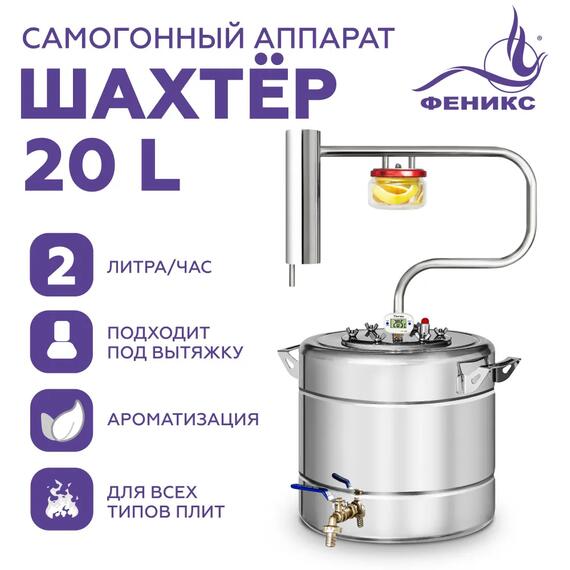 САМОГОННЫЙ АППАРАТ
ШАХТЁР
20 L

ФЕНИКС

2 ЛИТРА/ЧАС

ПОДХОДИТ ПОД ВЫТЯЖКУ

АРОМАТИЗАЦИЯ

ДЛЯ ВСЕХ ТИПОВ ПЛИТ