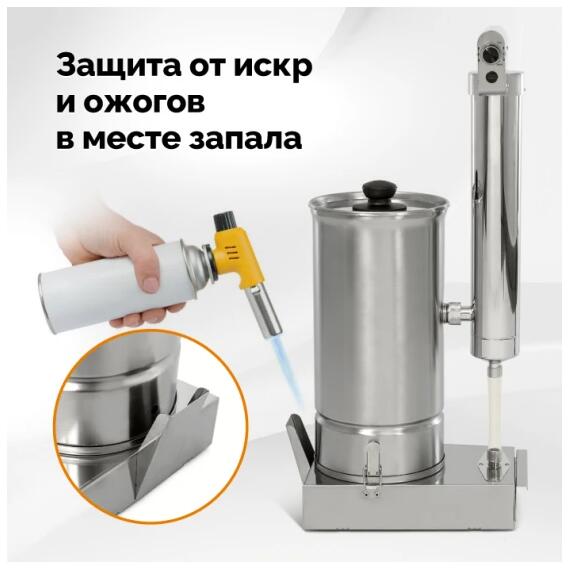 Защита от искр
и ожогов
в месте запала