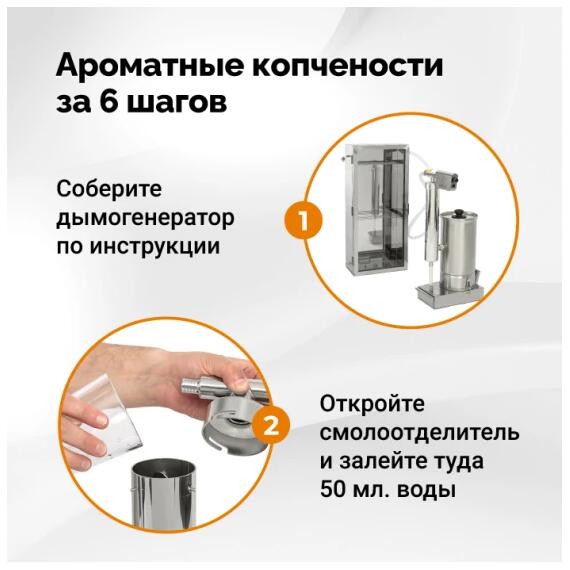 Ароматные копчености за 6 шагов

Соберите дымогенератор по инструкции

1

2

Откройте смолоотделитель и залейте туда 50 мл. воды