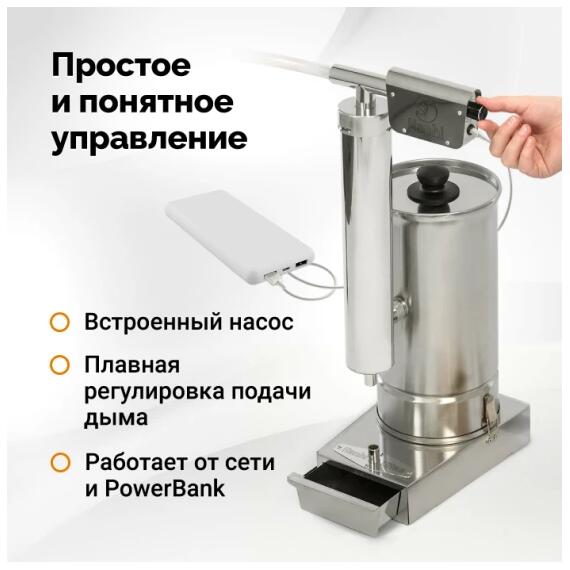 Простое и понятное управление

Встроенный насос

Плавная регулировка подачи дыма

Работает от сети и PowerBank