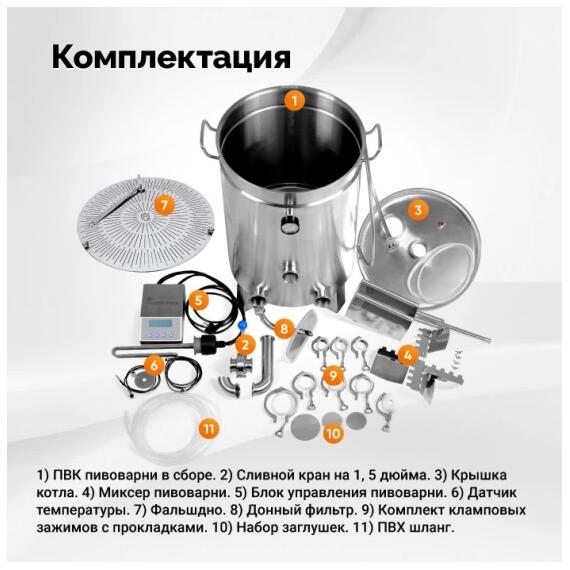 Комплектация

1
7
3
5
8
2
4
6
9
11
10

1) ПВК пивоварни в сборе. 2) Сливной кран на 1, 5 дюйма. 3) Крышка котла. 4) Миксер пивоварни. 5) Блок управления пивоварни. 6) Датчик температуры. 7) Фальшдно. 8) Донный фильтр. 9) Комплект кламповых зажимов с прокладками. 10) Набор заглушек. 11) ПВХ шланг.