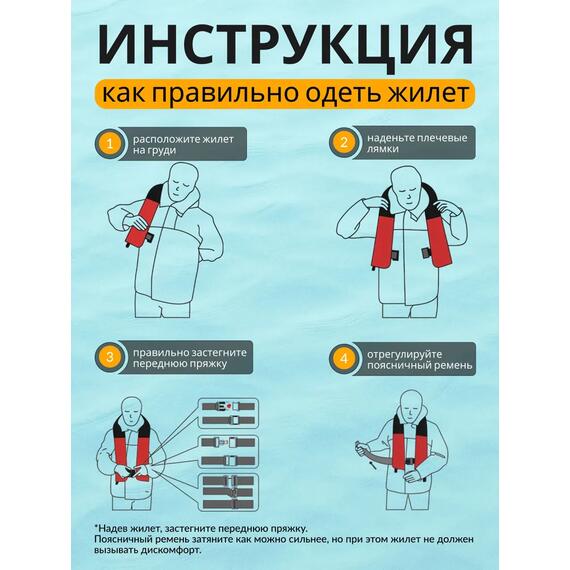 ИНСТРУКЦИЯ

как правильно одеть жилет

1 расположите жилет на груди

2 наденьте плечевые лямки

3 правильно застегните переднюю пряжку

4 отрегулируйте поясничный ремень

*Надев жилет, застегните переднюю пряжку.
Поясничный ремень затяните как можно сильнее, но при этом жилет не должен вызывать дискомфорт.