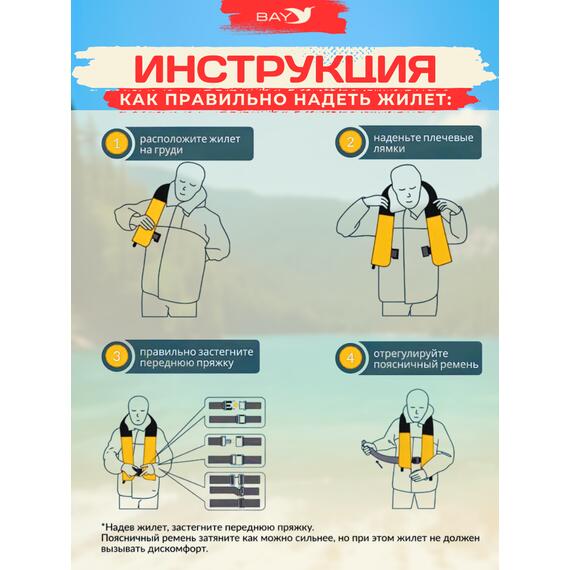 BAY

ИНСТРУКЦИЯ

КАК ПРАВИЛЬНО НАДЕТЬ ЖИЛЕТ:

1 расположите жилет на груди

2 наденьте плечевые лямки

3 правильно застегните переднюю пряжку

4 отрегулируйте поясничный ремень

*Надев жилет, застегните переднюю пряжку.
Поясничный ремень затяните как можно сильнее, но при этом жилет не должен вызывать дискомфорт.