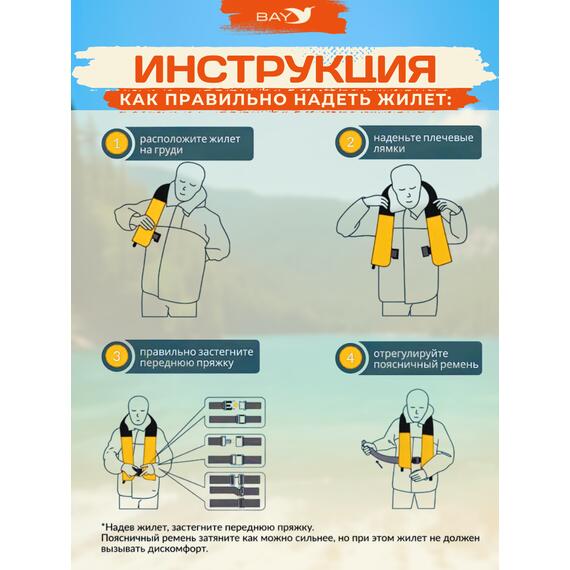 BAY

ИНСТРУКЦИЯ

КАК ПРАВИЛЬНО НАДЕТЬ ЖИЛЕТ:

1 расположите жилет на груди

2 наденьте плечевые лямки

3 правильно застегните переднюю пряжку

4 отрегулируйте поясничный ремень

*Надев жилет, застегните переднюю пряжку.
Поясничный ремень затяните как можно сильнее, но при этом жилет не должен вызывать дискомфорт.