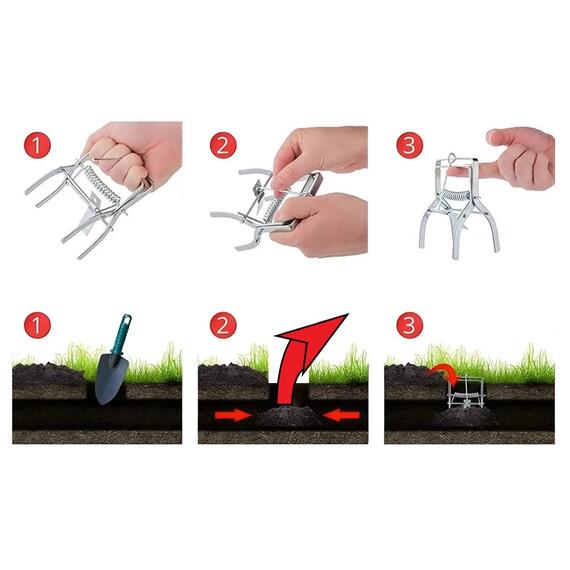 1
2
3
1
2
3