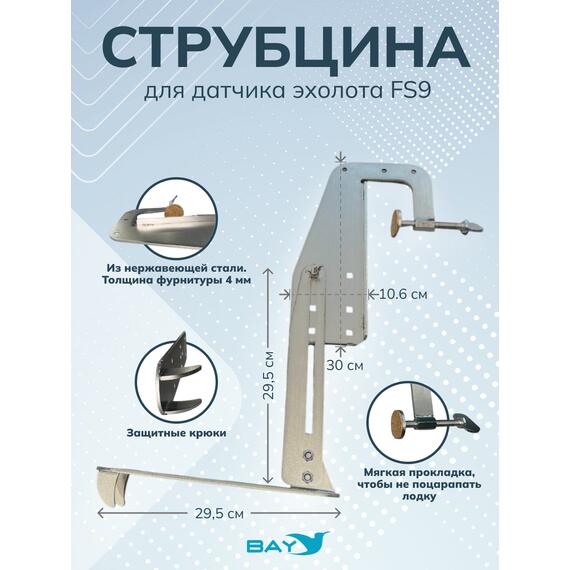 СТРУБЦИНА
для датчика эхолота FS9

Из нержавеющей стали. Толщина фурнитуры 4 мм

10.6 см

30 см

29,5 см

Защитные крюки

Мягкая прокладка, чтобы не поцарапать лодку

29,5 см

BAY