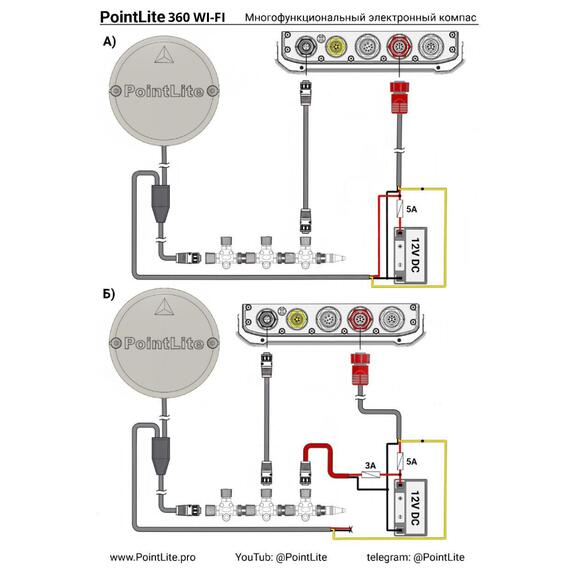 PointLite 360 WI-FI Многофункциональный электронный компас

А)

PointLite

5A

12V DC

Б)

PointLite

3A

5A

12V DC

www.PointLite.pro YouTub: @PointLite telegram: @PointLite