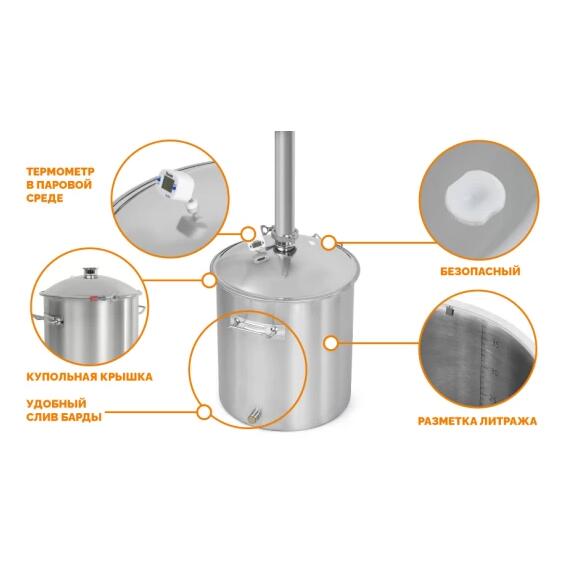 ТЕРМОМЕТР В ПАРОВОЙ СРЕДЕ

КУПОЛЬНАЯ КРЫШКА

УДОБНЫЙ СЛИВ БАРДЫ

БЕЗОПАСНЫЙ

РАЗМЕТКА ЛИТРАЖА