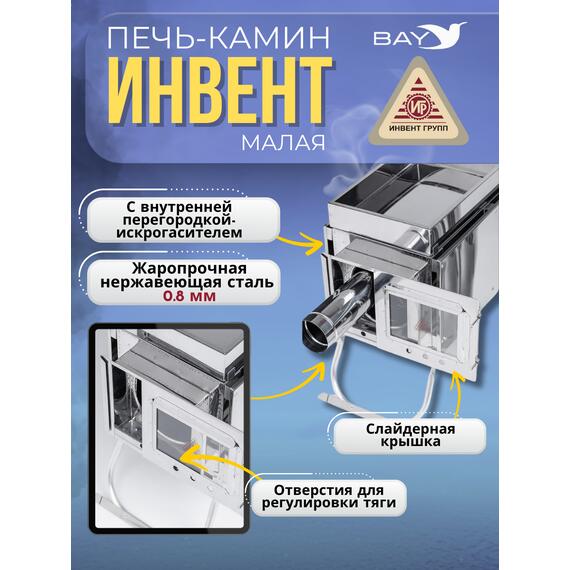 ПЕЧЬ-КАМИН
ИНВЕНТ
МАЛАЯ

BAY

ИР
ИНВЕНТ ГРУПП

С внутренней перегородкой-искрогасителем

Жаропрочная нержавеющая сталь
0.8 мм

Слайдерная крышка

Отверстия для регулировки тяги