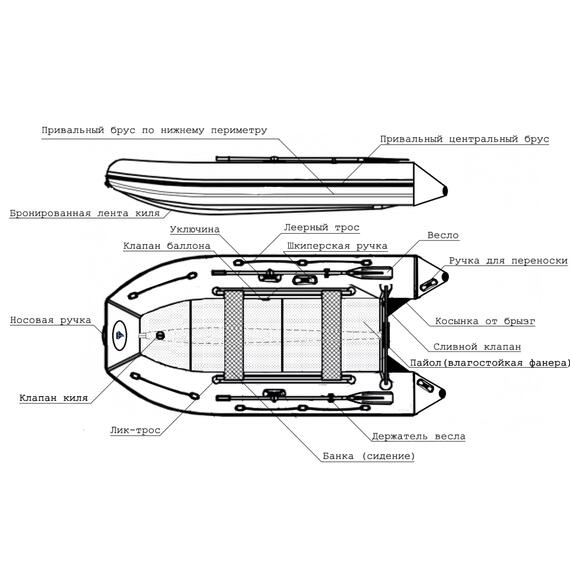 Привальный брус по нижнему периметру

Привальный центральный брус

Бронированная лента киля

Уключина

Леерный трос

Клапан баллона

Шкиперская ручка

Весло

Ручка для переноски

Носовая ручка

Косынка от брызг

Сливной клапан

Пайол(влагостойкая фанера)

Клапан киля

Лик-трос

Держатель весла

Банка (сидение)