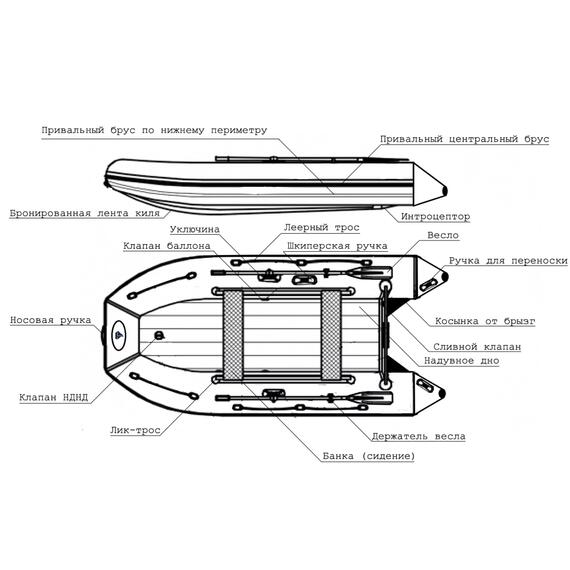 Привальный брус по нижнему периметру

Привальный центральный брус

Бронированная лента киля

Интроцептор

Уключина

Леерный трос

Клапан баллона

Шкиперская ручка

Весло

Ручка для переноски

Носовая ручка

Косынка от брызг

Сливной клапан

Надувное дно

Клапан НДНД

Лик-трос

Держатель весла

Банка (сидение)