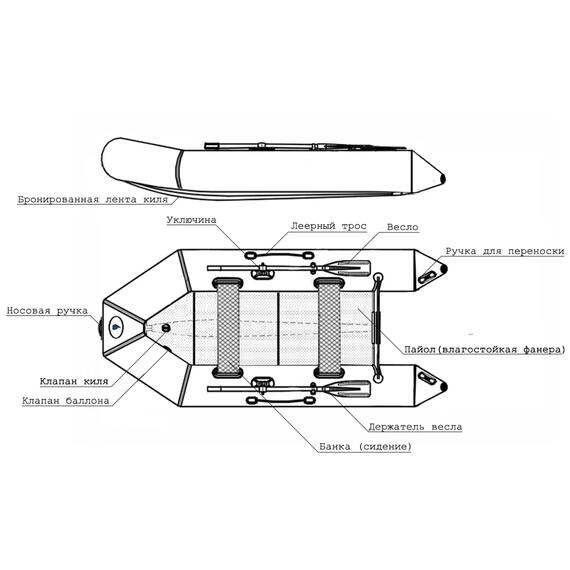 Бронированная лента киля

Уключина

Леерный трос

Весло

Ручка для переноски

Носовая ручка

Пайол(влагостойкая фанера)

Клапан киля

Клапан баллона

Держатель весла

Банка (сидение)