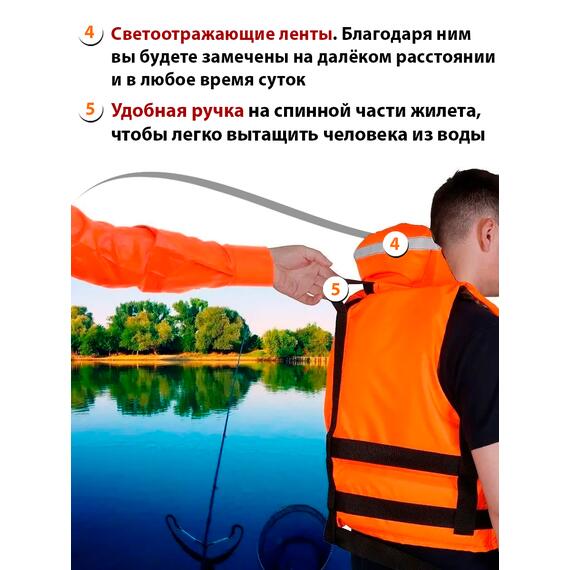 4 Светоотражающие ленты. Благодаря ним вы будете замечены на далёком расстоянии и в любое время суток

5 Удобная ручка на спинной части жилета, чтобы легко вытащить человека из воды

4

5