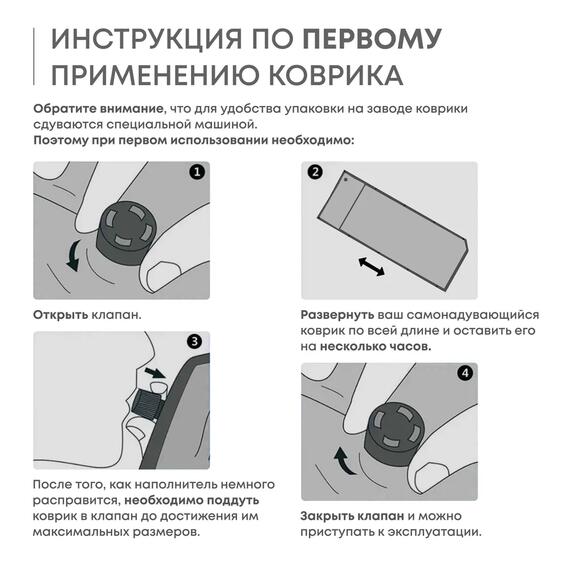 ИНСТРУКЦИЯ ПО ПЕРВОМУ ПРИМЕНЕНИЮ КОВРИКА

Обратите внимание, что для удобства упаковки на заводе коврики сдуваются специальной машиной.
Поэтому при первом использовании необходимо:

1

Открыть клапан.

2

Развернуть ваш самонадувающийся коврик по всей длине и оставить его на несколько часов.

3

После того, как наполнитель немного расправится, необходимо поддуть коврик в клапан до достижения им максимальных размеров.

4

Закрыть клапан и можно приступать к эксплуатации.