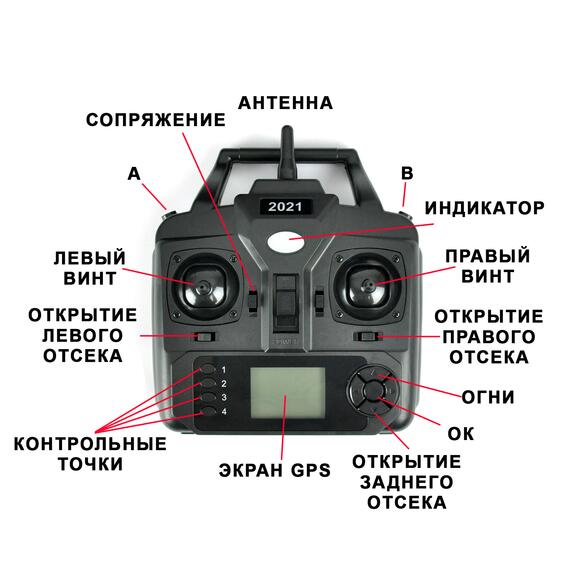 АНТЕННА
СОПРЯЖЕНИЕ
A
B
2021
ИНДИКАТОР
ЛЕВЫЙ ВИНТ
ПРАВЫЙ ВИНТ
ОТКРЫТИЕ ЛЕВОГО ОТСЕКА
ОТКРЫТИЕ ПРАВОГО ОТСЕКА
1
2
3
4
ОГНИ
ОК
КОНТРОЛЬНЫЕ ТОЧКИ
ЭКРАН GPS
ОТКРЫТИЕ ЗАДНЕГО ОТСЕКА