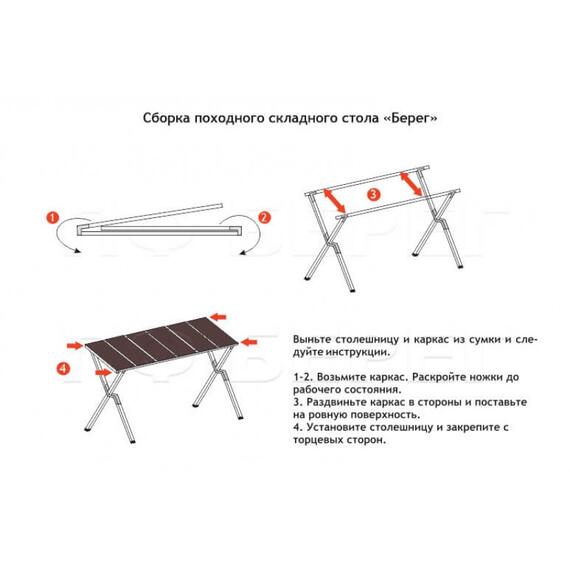 Сборка походного складного стола «Берег»

1

2

3

4

Выньте столешницу и каркас из сумки и следуйте инструкции.

1-2. Возьмите каркас. Раскройте ножки до рабочего состояния.
3. Раздвиньте каркас в стороны и поставьте на ровную поверхность.
4. Установите столешницу и закрепите с торцевых сторон.