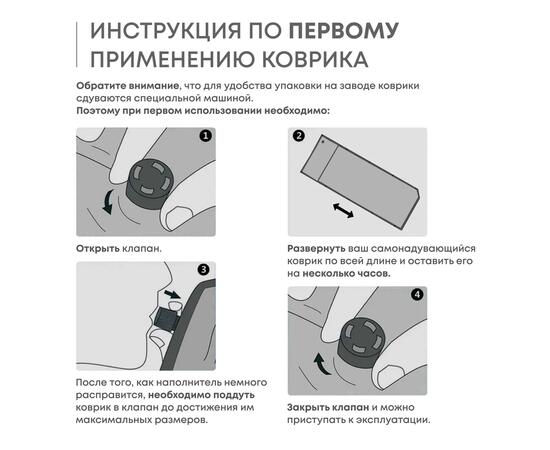 ИНСТРУКЦИЯ ПО ПЕРВОМУ ПРИМЕНЕНИЮ КОВРИКА

Обратите внимание, что для удобства упаковки на заводе коврики сдуваются специальной машиной.
Поэтому при первом использовании необходимо:

1

Открыть клапан.

2

Развернуть ваш самонадувающийся коврик по всей длине и оставить его на несколько часов.

3

После того, как наполнитель немного расправится, необходимо поддуть коврик в клапан до достижения им максимальных размеров.

4

Закрыть клапан и можно приступать к эксплуатации.