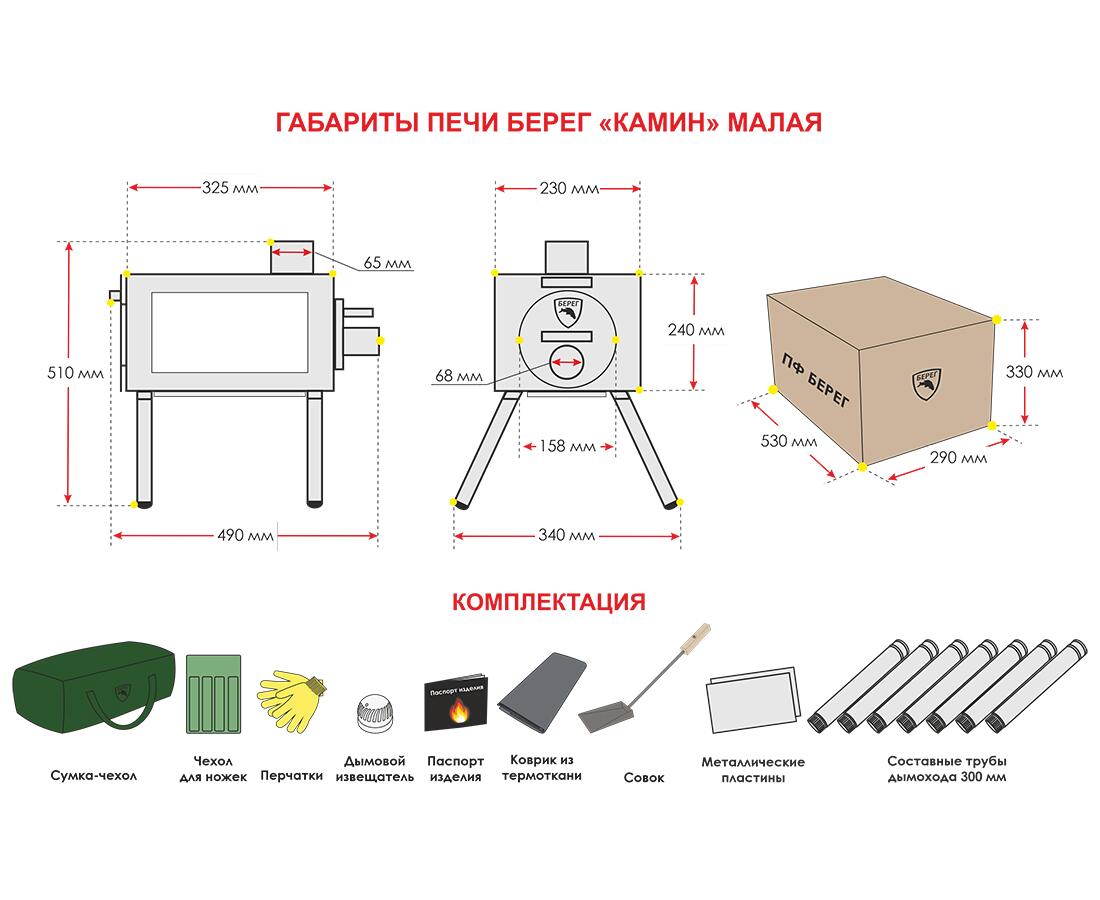 ГАБАРИТЫ ПЕЧИ БЕРЕГ «КАМИН» МАЛАЯ

325 мм
65 мм
510 мм
490 мм

230 мм
БЕРЕГ
240 мм
68 мм
158 мм
340 мм

ПФ БЕРЕГ
330 мм
530 мм
290 мм

КОМПЛЕКТАЦИЯ

Сумка-чехол
Чехол для ножек
Перчатки
Дымовой извещатель
Паспорт изделия
Паспорт изделия
Коврик из термоткани
Совок
Металлические пластины
Составные трубы дымохода 300 мм