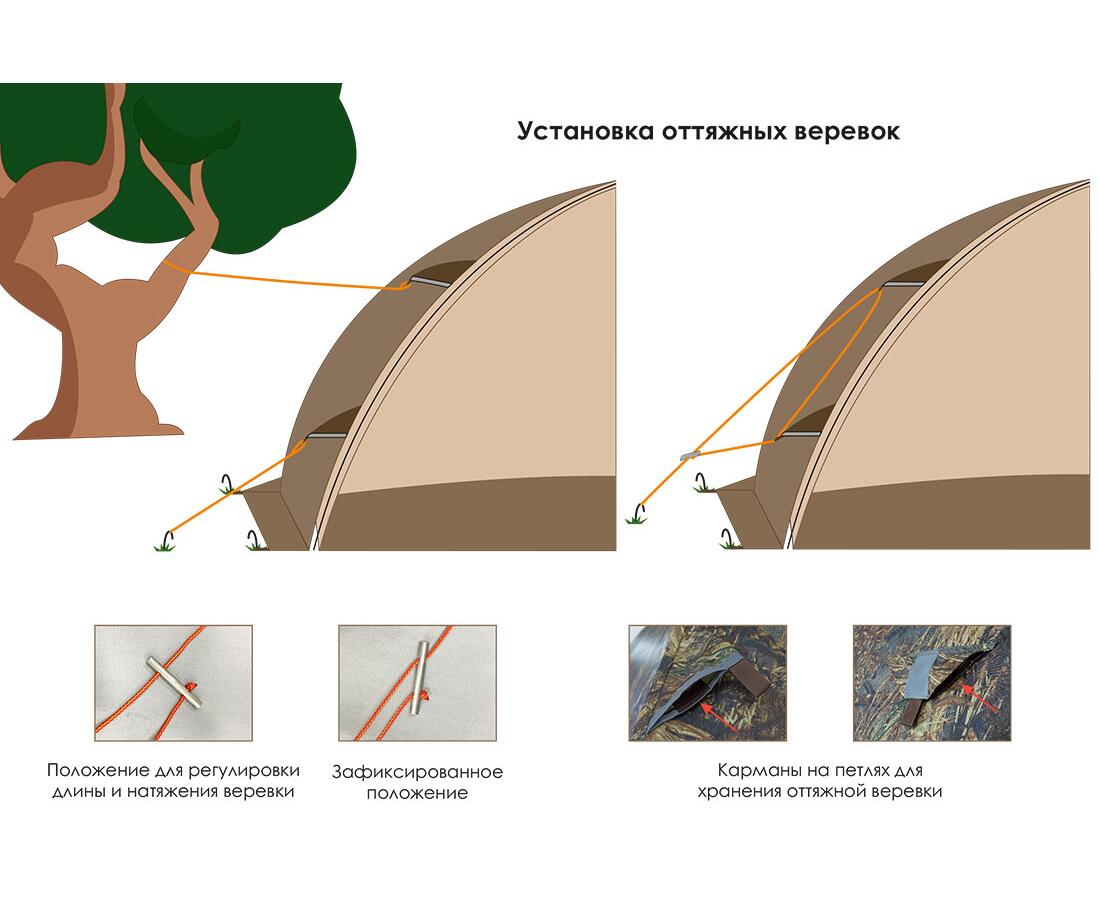 Установка оттяжных веревок

Положение для регулировки длины и натяжения веревки

Зафиксированное положение

Карманы на петлях для хранения оттяжной веревки