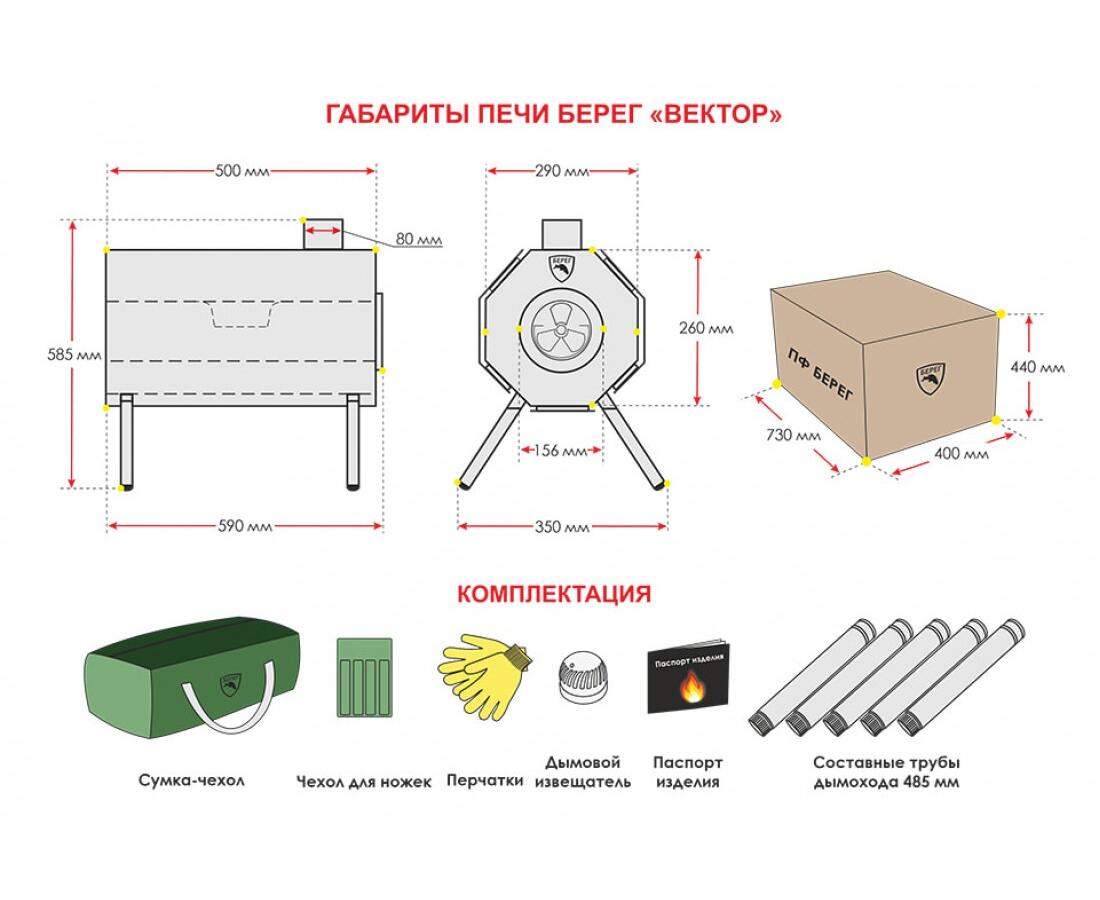 ГАБАРИТЫ ПЕЧИ БЕРЕГ «ВЕКТОР»

500 мм

80 мм

585 мм

590 мм

290 мм

БЕРЕГ

260 мм

156 мм

350 мм

ПФ БЕРЕГ

БЕРЕГ

440 мм

730 мм

400 мм

КОМПЛЕКТАЦИЯ

Паспорт изделия

Сумка-чехол

Чехол для ножек

Перчатки

Дымовой извещатель

Паспорт изделия

Составные трубы дымохода 485 мм