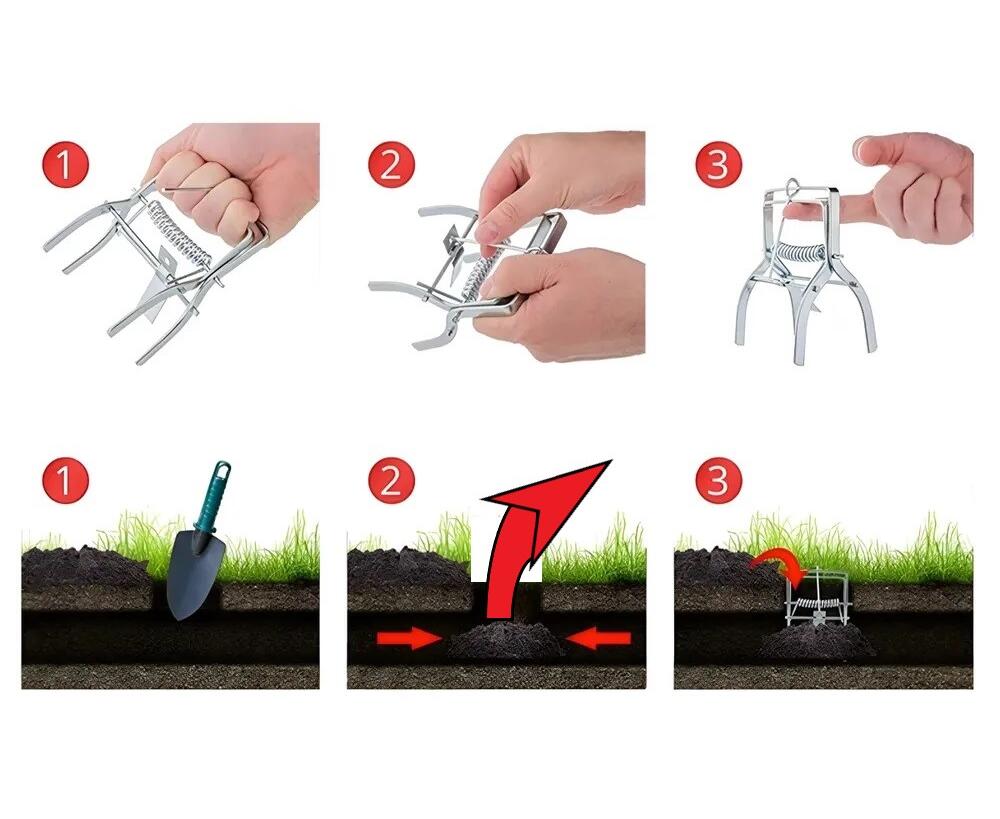 1
2
3
1
2
3