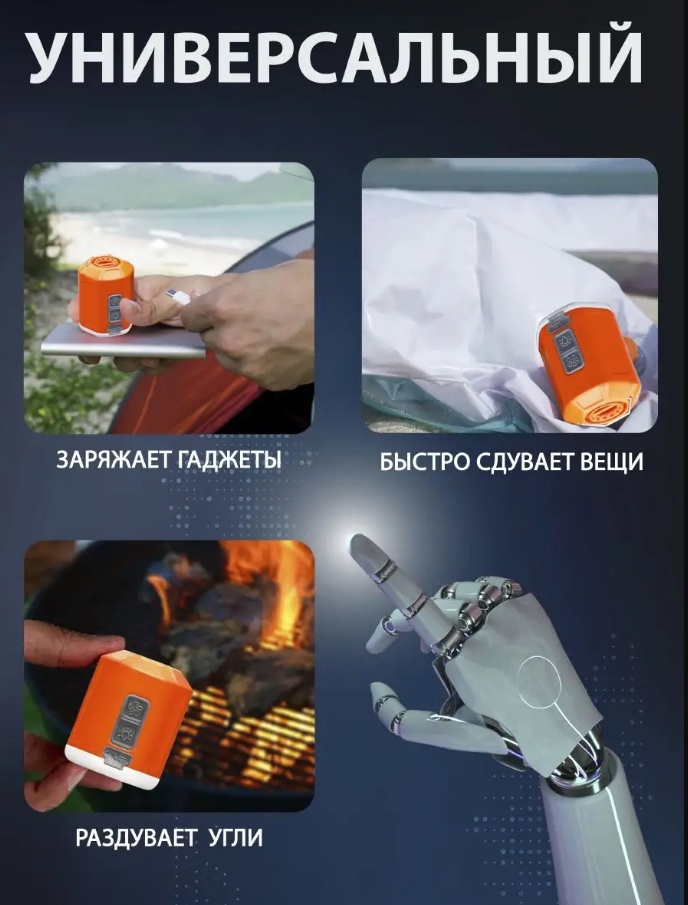 УНИВЕРСАЛЬНЫЙ

ЗАРЯЖАЕТ ГАДЖЕТЫ

БЫСТРО СДУВАЕТ ВЕЩИ

РАЗДУВАЕТ УГЛИ