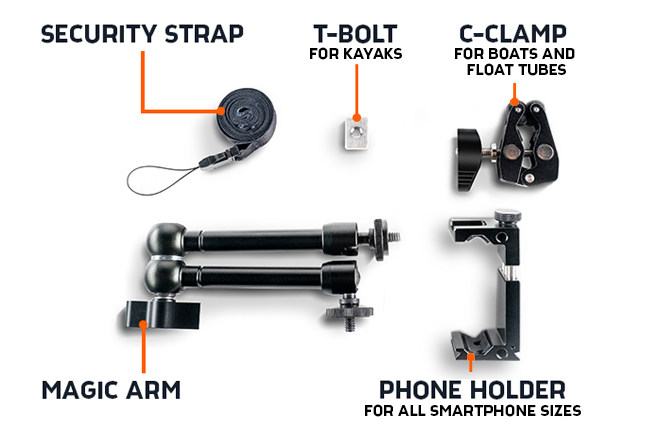 SECURITY STRAP

T-BOLT
FOR KAYAKS

C-CLAMP
FOR BOATS AND FLOAT TUBES

MAGIC ARM

PHONE HOLDER
FOR ALL SMARTPHONE SIZES