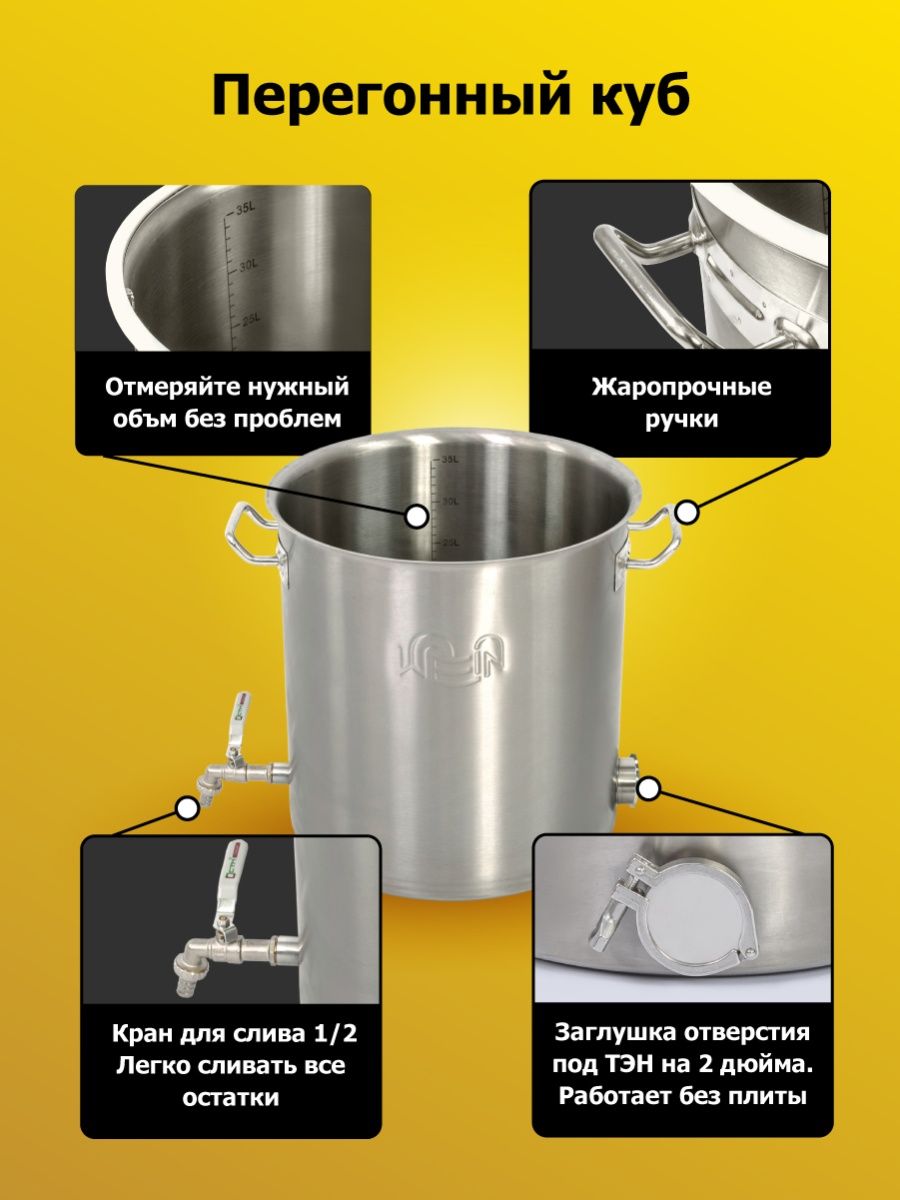 Перегонный куб

35L
30L
25L

Отмеряйте нужный объм без проблем

Жаропрочные ручки

35L
30L
25L

Кран для слива 1/2
Легко сливать все остатки

Заглушка отверстия под ТЭН на 2 дюйма. Работает без плиты