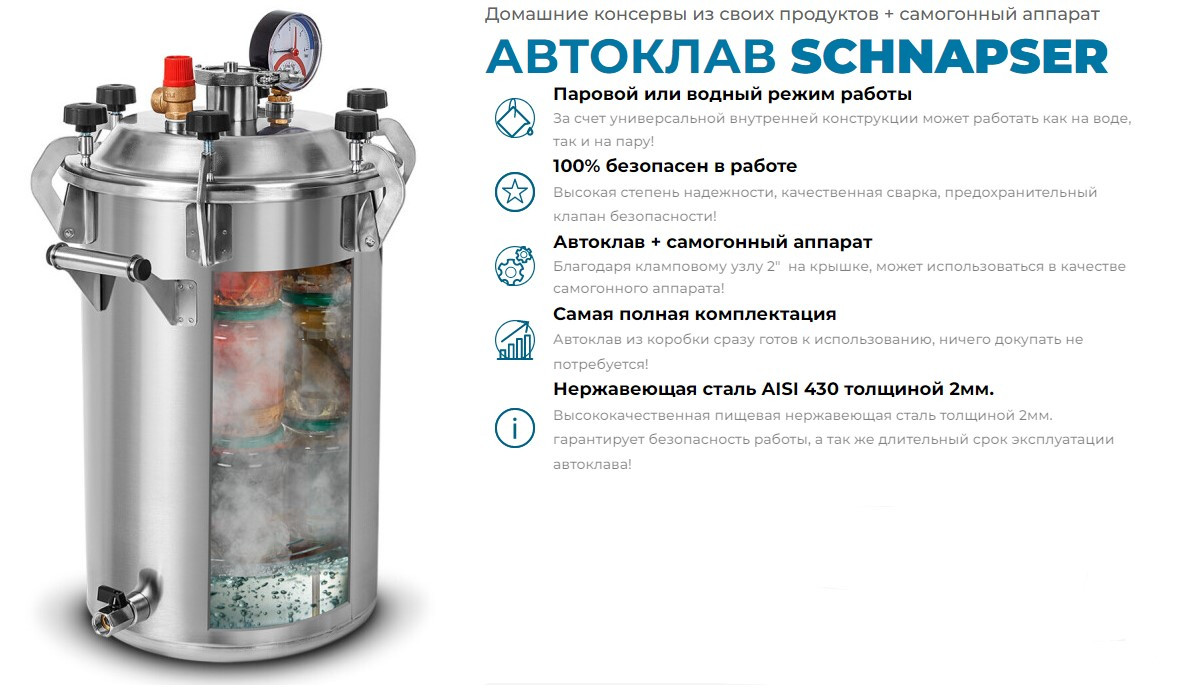 Домашние консервы из своих продуктов + самогонный аппарат

АВТОКЛАВ SCHNAPSER

Паровой или водный режим работы
За счет универсальной внутренней конструкции может работать как на воде, так и на пару!

100% безопасен в работе
Высокая степень надежности, качественная сварка, предохранительный клапан безопасности!

Автоклав + самогонный аппарат
Благодаря кламповому узлу 2" на крышке, может использоваться в качестве самогонного аппарата!

Самая полная комплектация
Автоклав из коробки сразу готов к использованию, ничего докупать не потребуется!

Нержавеющая сталь AISI 430 толщиной 2мм.
Высококачественная пищевая нержавеющая сталь толщиной 2мм. гарантирует безопасность работы, а так же длительный срок эксплуатации автоклава!