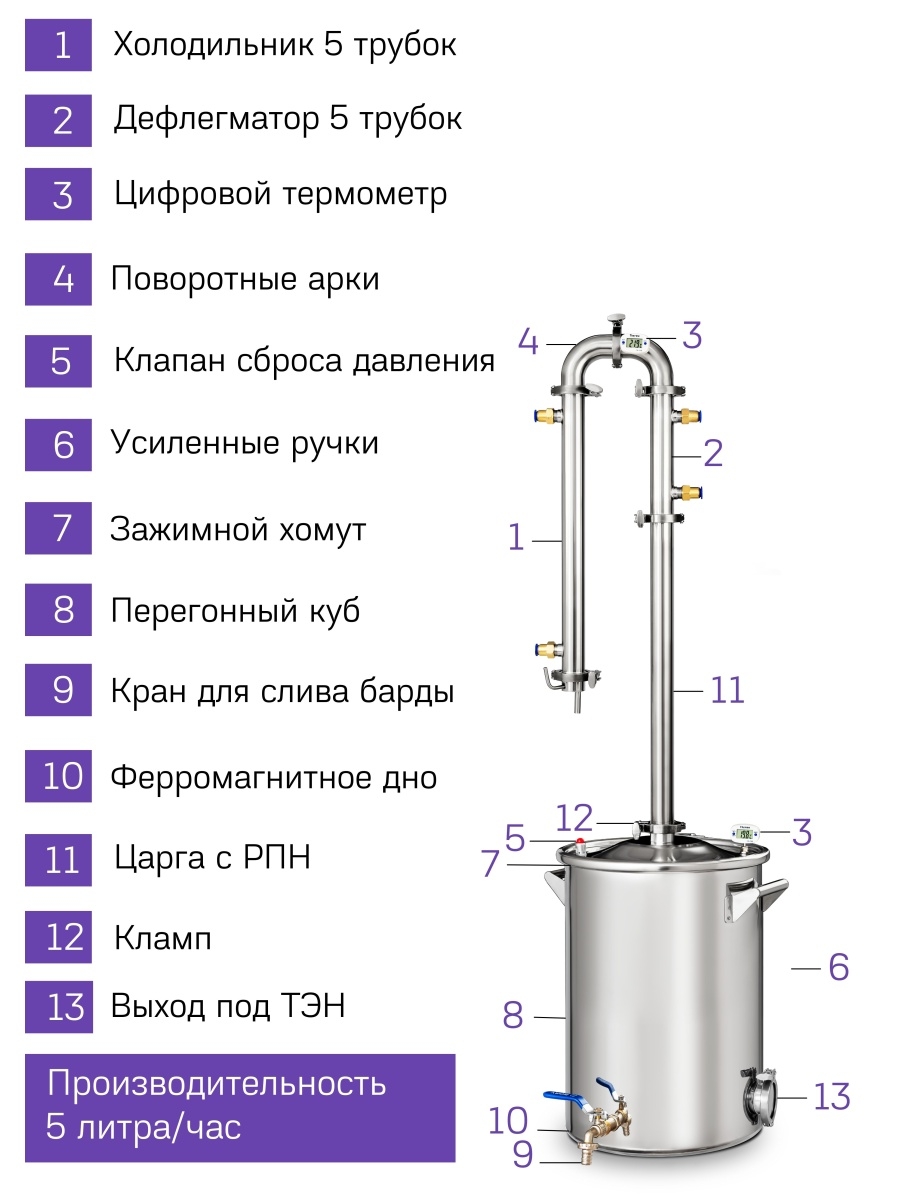 1 Холодильник 5 трубок

2 Дефлегматор 5 трубок

3 Цифровой термометр

4 Поворотные арки

5 Клапан сброса давления

6 Усиленные ручки

7 Зажимной хомут

8 Перегонный куб

9 Кран для слива барды

10 Ферромагнитное дно

11 Царга с РПН

12 Кламп

13 Выход под ТЭН

Производительность 5 литра/час

4
3
2
1
11
12
5
3
7
6
8
13
10
9