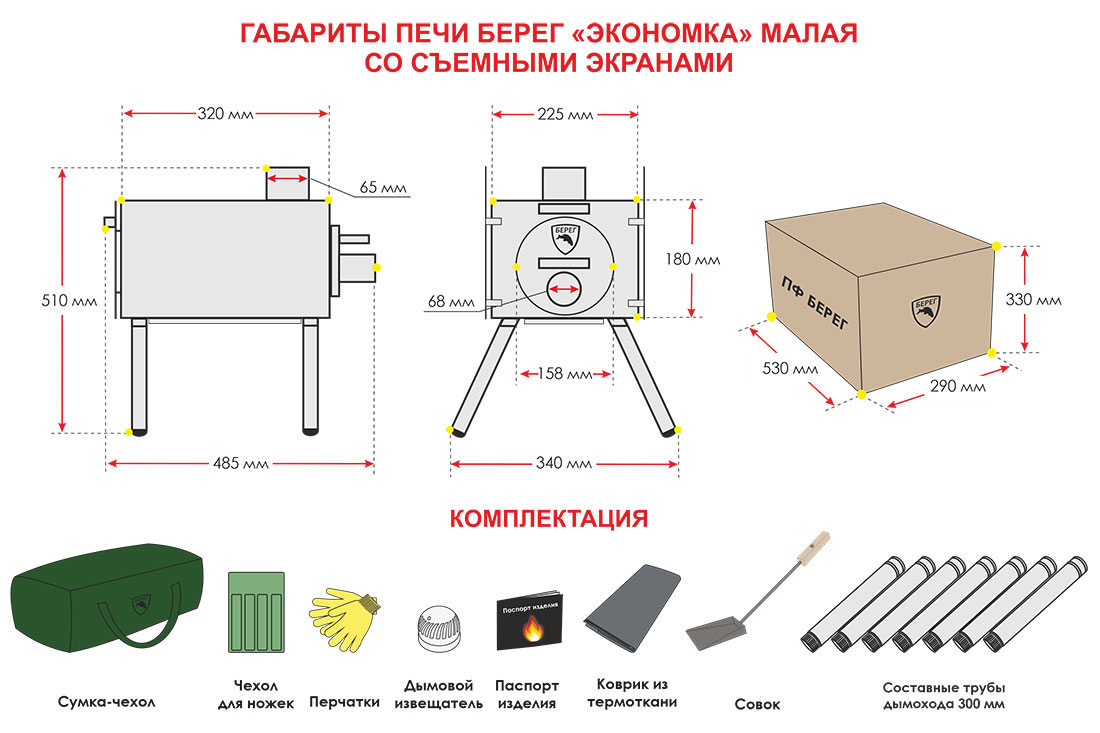 ГАБАРИТЫ ПЕЧИ БЕРЕГ «ЭКОНОМКА» МАЛАЯ
СО СЪЕМНЫМИ ЭКРАНАМИ

320 мм
65 мм
510 мм
485 мм

225 мм
БЕРЕГ
180 мм
68 мм
158 мм
340 мм

ПФ БЕРЕГ
БЕРЕГ
330 мм
530 мм
290 мм

КОМПЛЕКТАЦИЯ

Паспорт изделия

Сумка-чехол
Чехол для ножек
Перчатки
Дымовой извещатель
Паспорт изделия
Коврик из термоткани
Совок
Составные трубы дымохода 300 мм