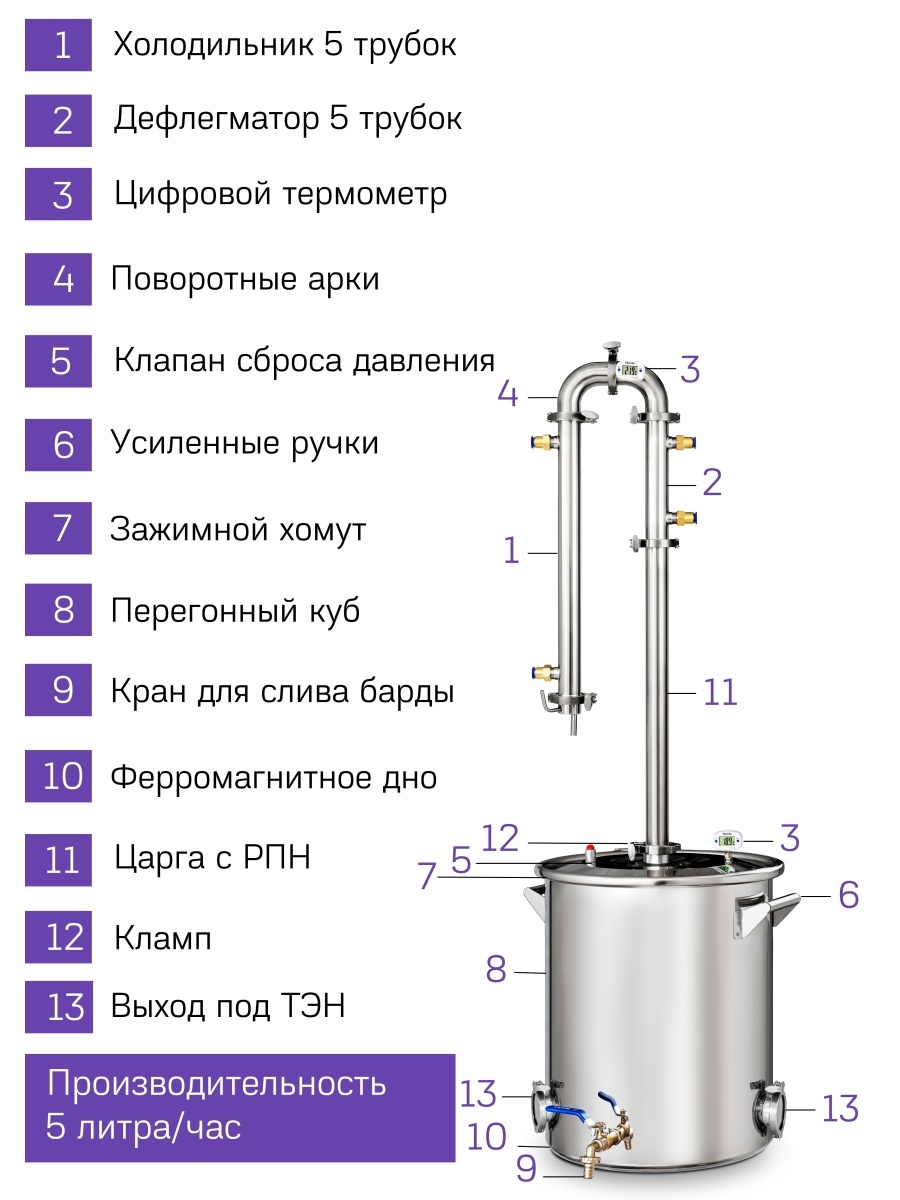 1 Холодильник 5 трубок

2 Дефлегматор 5 трубок

3 Цифровой термометр

4 Поворотные арки

5 Клапан сброса давления

6 Усиленные ручки

7 Зажимной хомут

8 Перегонный куб

9 Кран для слива барды

10 Ферромагнитное дно

11 Царга с РПН

12 Кламп

13 Выход под ТЭН

Производительность 5 литра/час

3
4
2
1
11
12
3
5
7
6
8
13
13
10
9