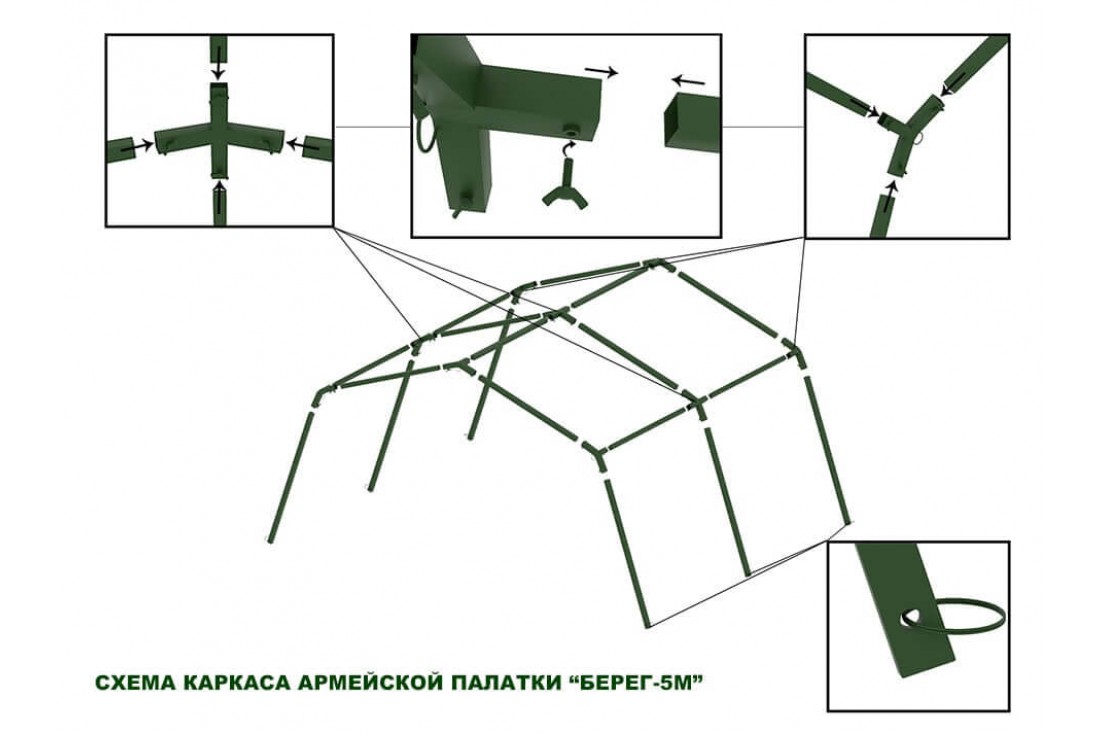 СХЕМА КАРКАСА АРМЕЙСКОЙ ПАЛАТКИ “БЕРЕГ-5М”