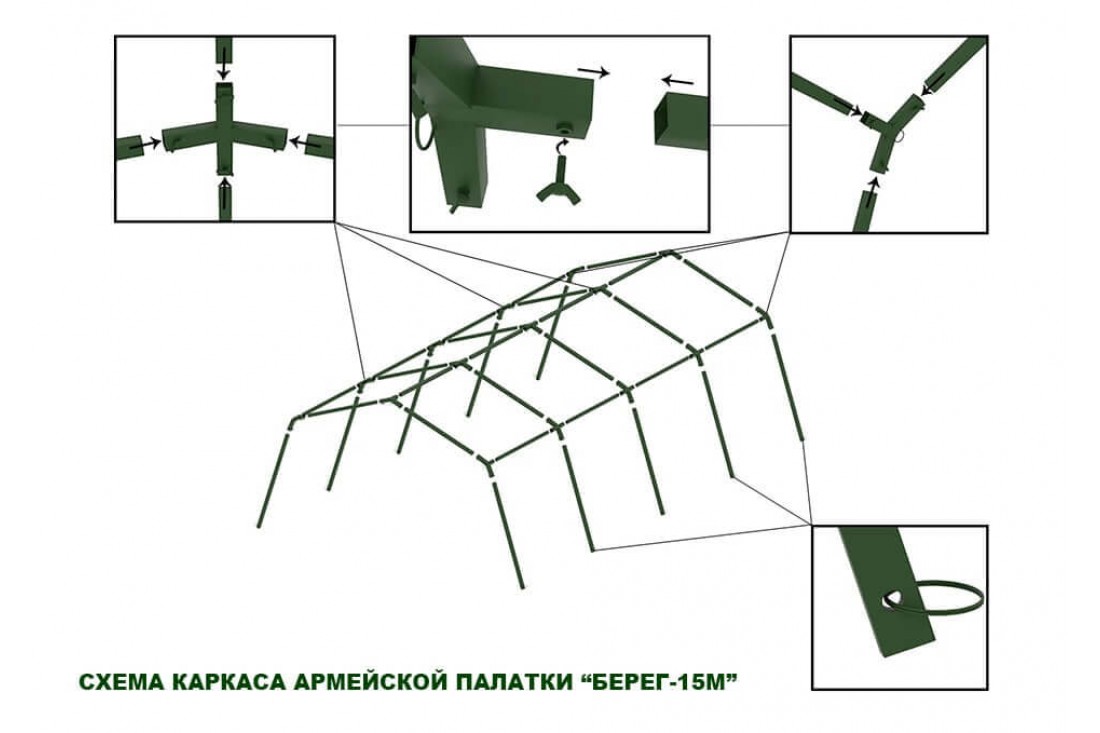 СХЕМА КАРКАСА АРМЕЙСКОЙ ПАЛАТКИ “БЕРЕГ-15М”