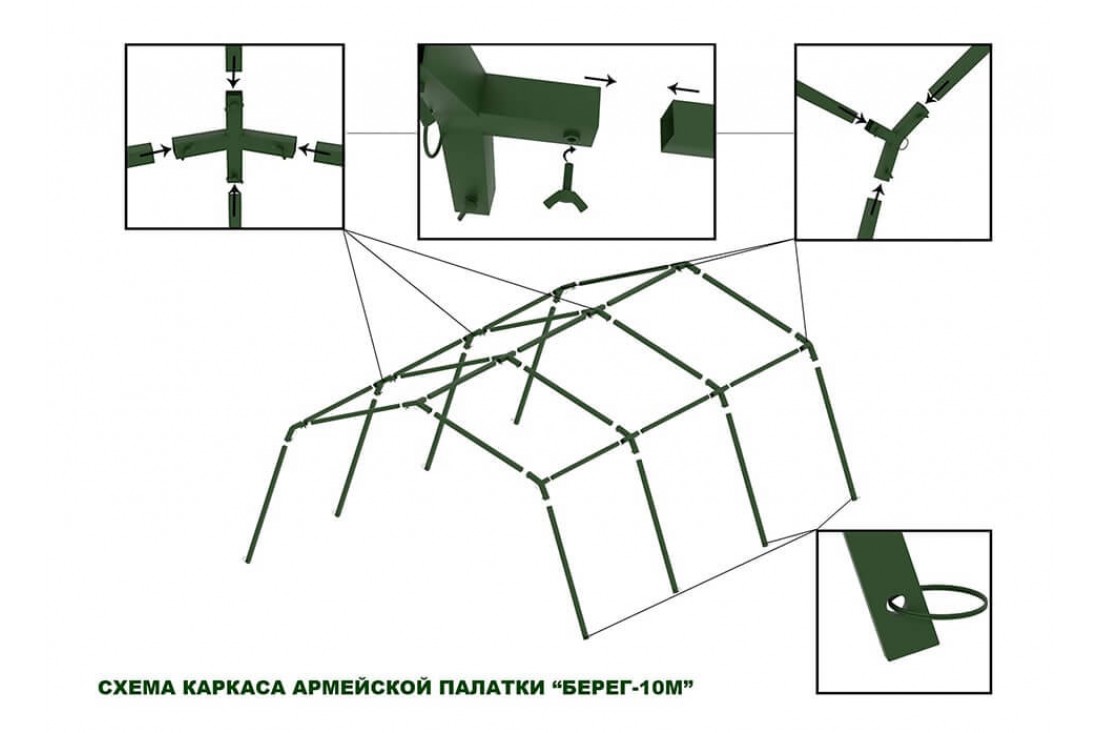 СХЕМА КАРКАСА АРМЕЙСКОЙ ПАЛАТКИ “БЕРЕГ-10М”